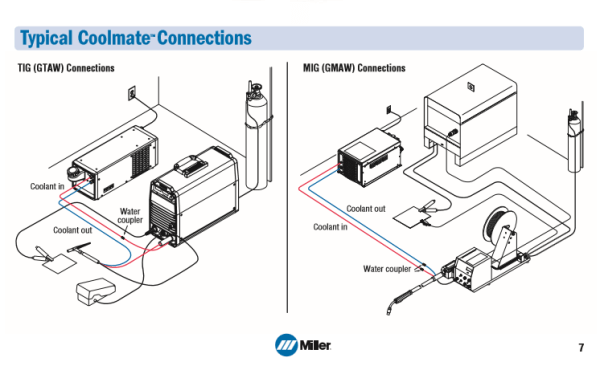 Typical Coolmate™ Connections

TIG (GTAW) Connections

Coolant in

Water coupler

Coolant out

MIG (GMAW) Connections

Coolant out

Coolant in

Water coupler

Miller

7